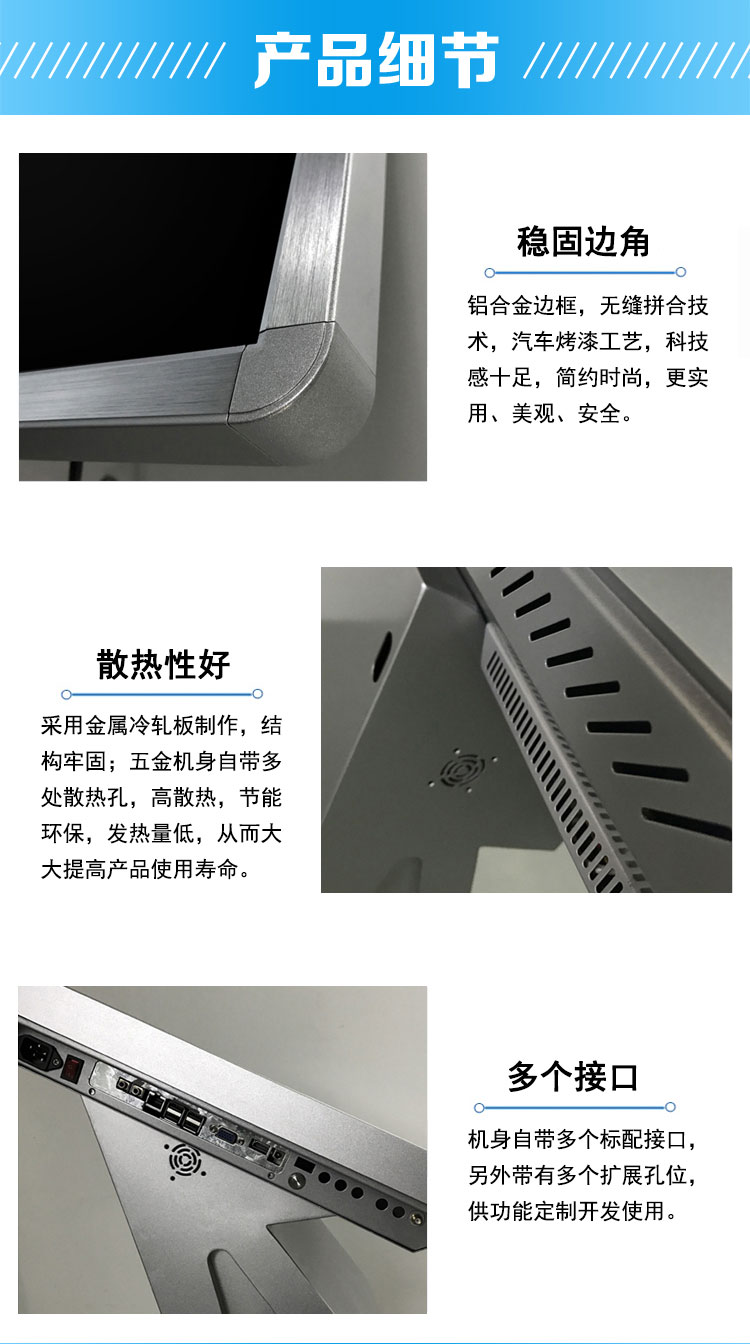 产品细节

稳固边角

铝合金边框，无缝拼合技术，汽车烤漆工艺，科技感十足，简约时尚，更实用、美观、安全。

散热性好

采用金属冷轧板制作，结构牢固；五金机身自带多处散热孔，高散热，节能环保，发热量低，从而大大提高产品使用寿命。

多个接口

机身自带多个标配接口，另外带有多个扩展孔位，供功能定制开发使用。