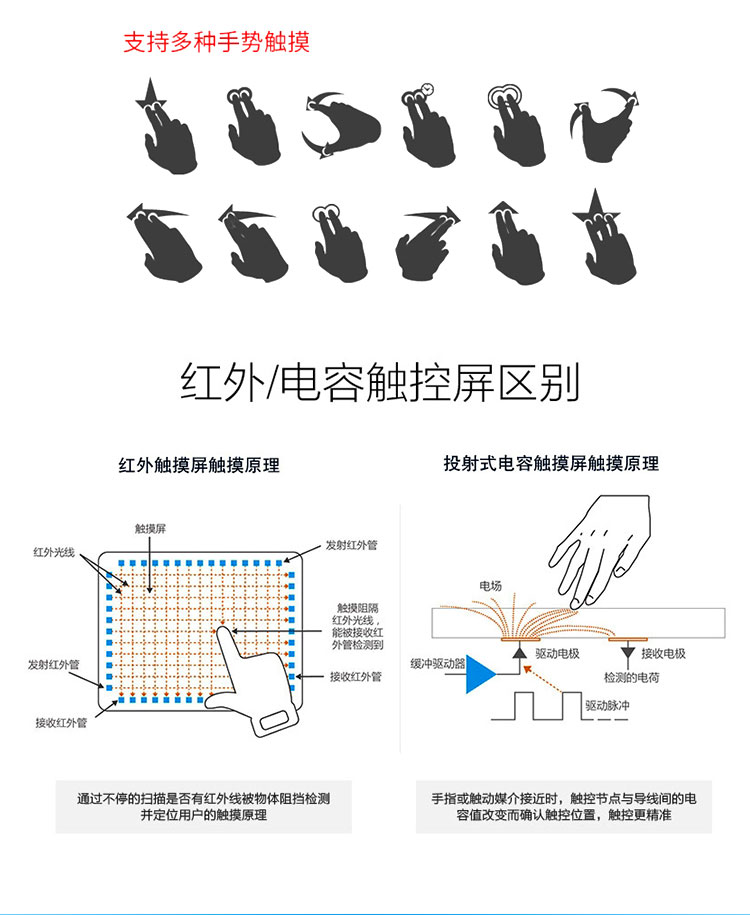 支持多种手势触摸

红外/电容触控屏区别

红外触摸屏触摸原理

触摸屏

红外光线

发射红外管

触摸阻隔红外光线，能被接收红外管检测到

发射红外管

接收红外管

接收红外管

通过不停的扫描是否有红外线被物体阻挡检测并定位用户的触摸原理

投射式电容触摸屏触摸原理

电场

缓冲驱动器

驱动电极

接收电极

检测的电荷

驱动脉冲

手指或触动媒介接近时，触控节点与导线间的电容值改变而确认触控位置，触控更精准